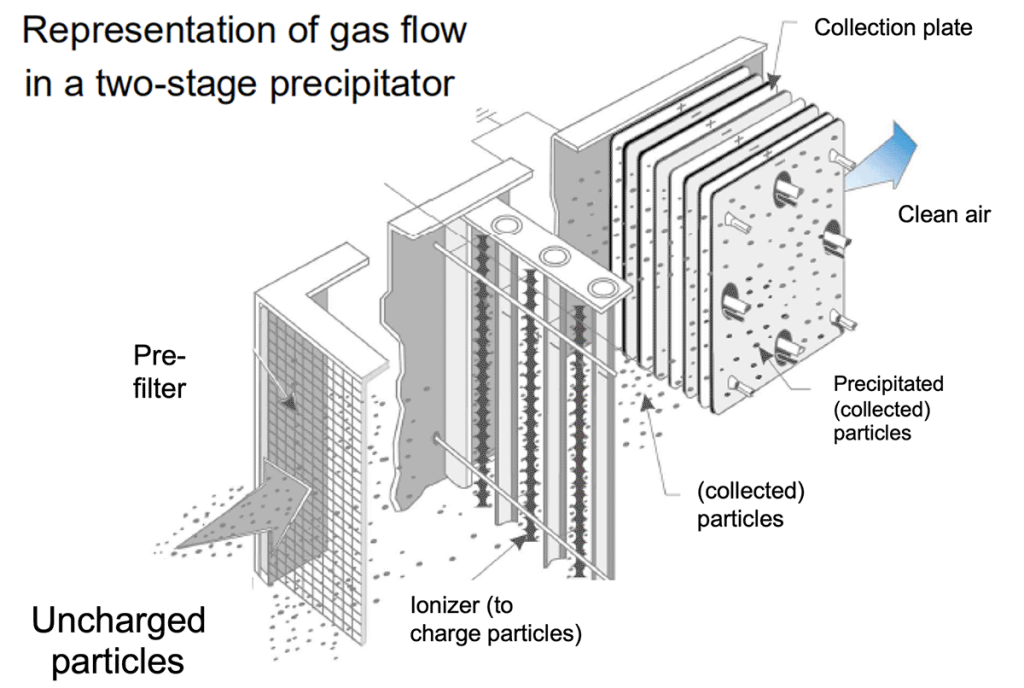 Representation of gas flow in a two-stage precipitator

Collection plate

Clean air

Pre-filter

Precipitated (collected) particles

(collected) particles

Ionizer (to charge particles)

Uncharged particles